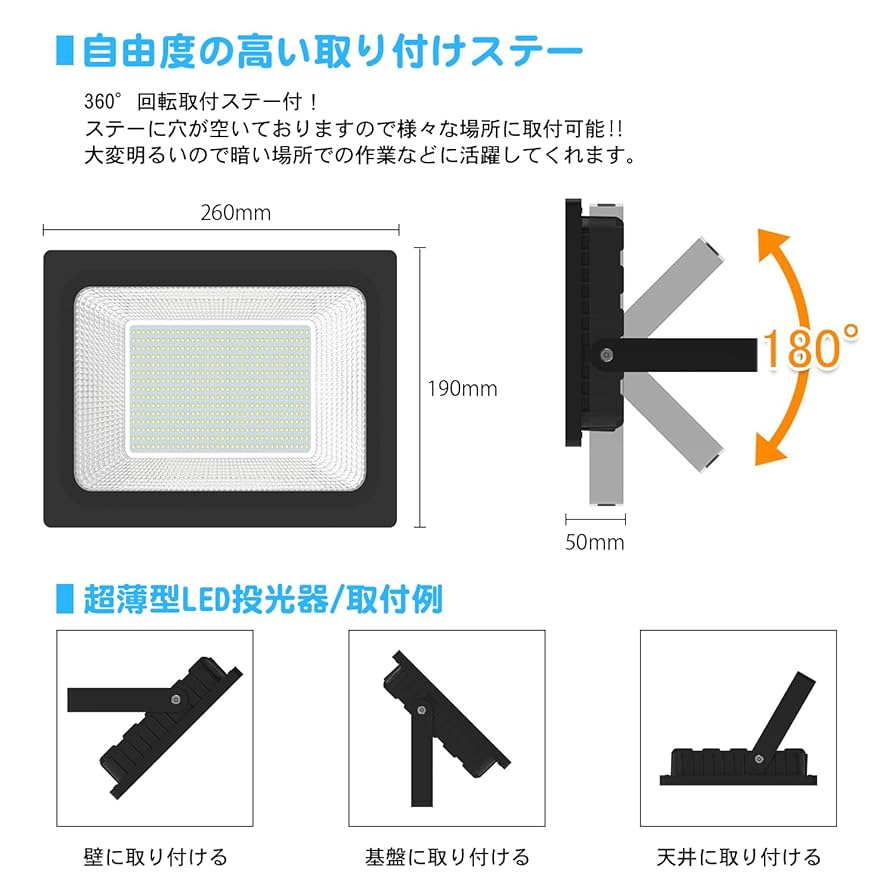 自由度の高い取り付けステー

360° 回転取付ステー付！
ステーに穴が空いておりますので様々な場所に取付可能!!
大変明るいので暗い場所での作業などに活躍してくれます。

260mm

190mm

180°

50mm

超薄型LED投光器/取付例

壁に取り付ける

基盤に取り付ける

天井に取り付ける